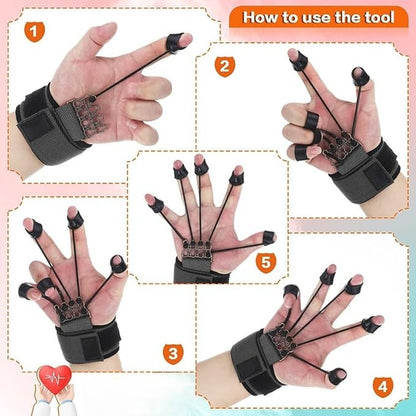 How to use the tool

1

2

5

3

4